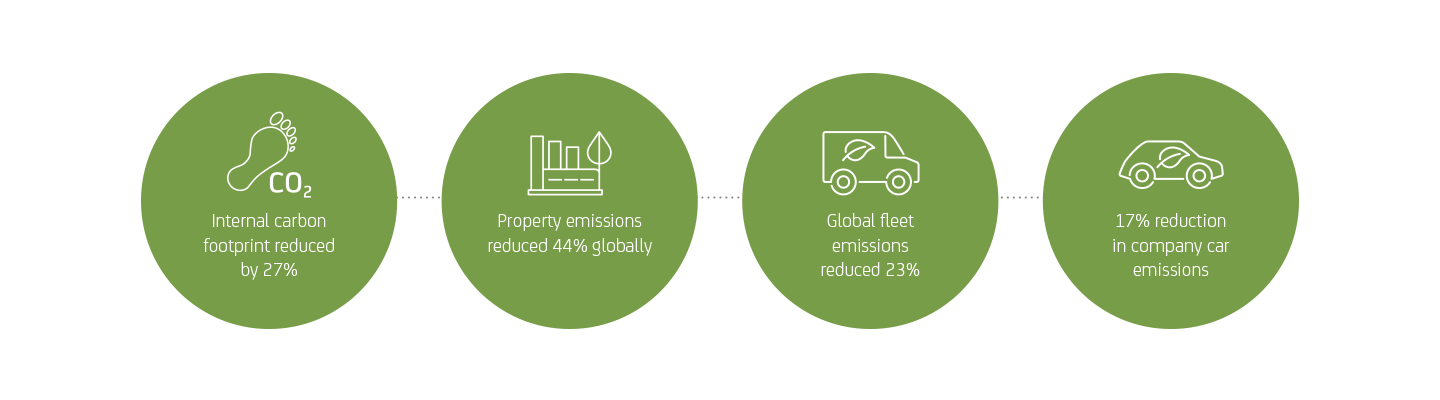 $CO_2$

Internal carbon footprint reduced by 27%

Property emissions reduced 44% globally

Global fleet emissions reduced 23%

17% reduction in company car emissions